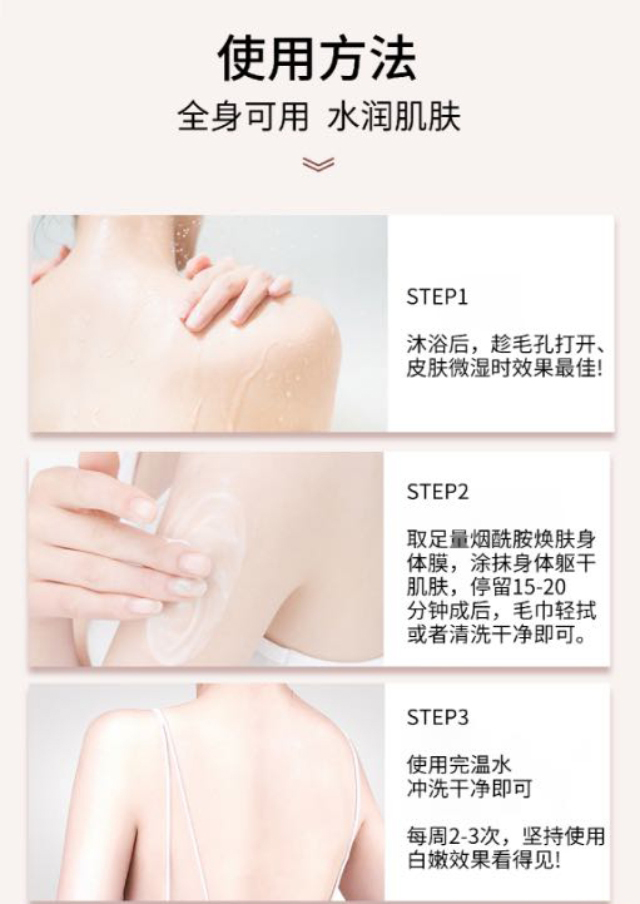 使用方法

全身可用 水润肌肤

STEP1

沐浴后，趁毛孔打开、皮肤微湿时效果最佳!

STEP2

取足量烟酰胺焕肤身体膜，涂抹身体躯干肌肤，停留15-20分钟成后，毛巾轻拭或者清洗干净即可。

STEP3

使用完温水冲洗干净即可

每周2-3次，坚持使用白嫩效果看得见!